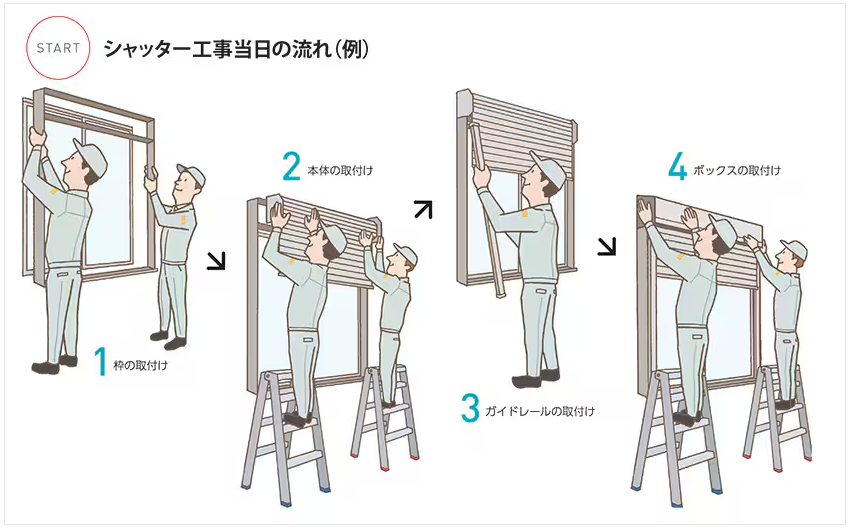 START

シャッター工事当日の流れ（例）

1 枠の取付け

2 本体の取付け

3 ガイドレールの取付け

4 ボックスの取付け